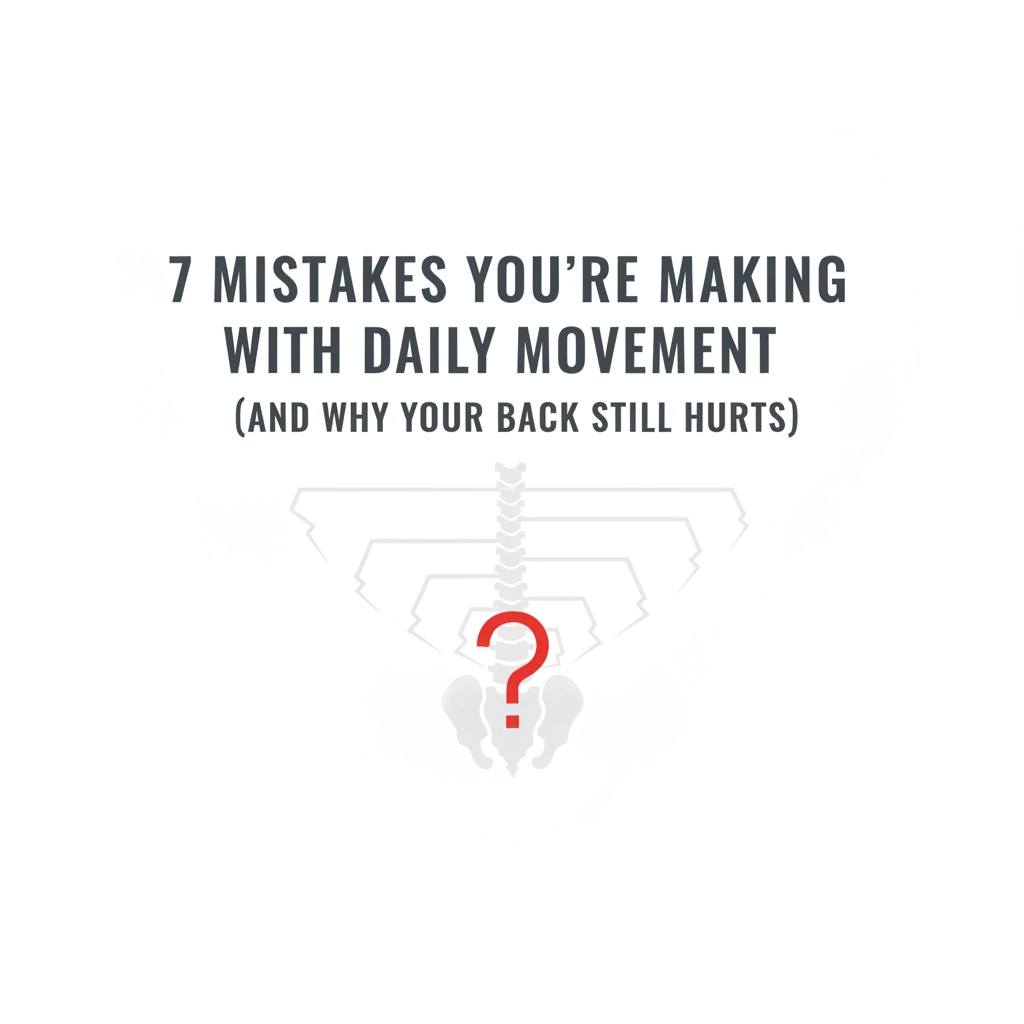 7 MISTAKES YOU'RE MAKING WITH DAILY MOVEMENT
(AND WHY YOUR BACK STILL HURTS)

?